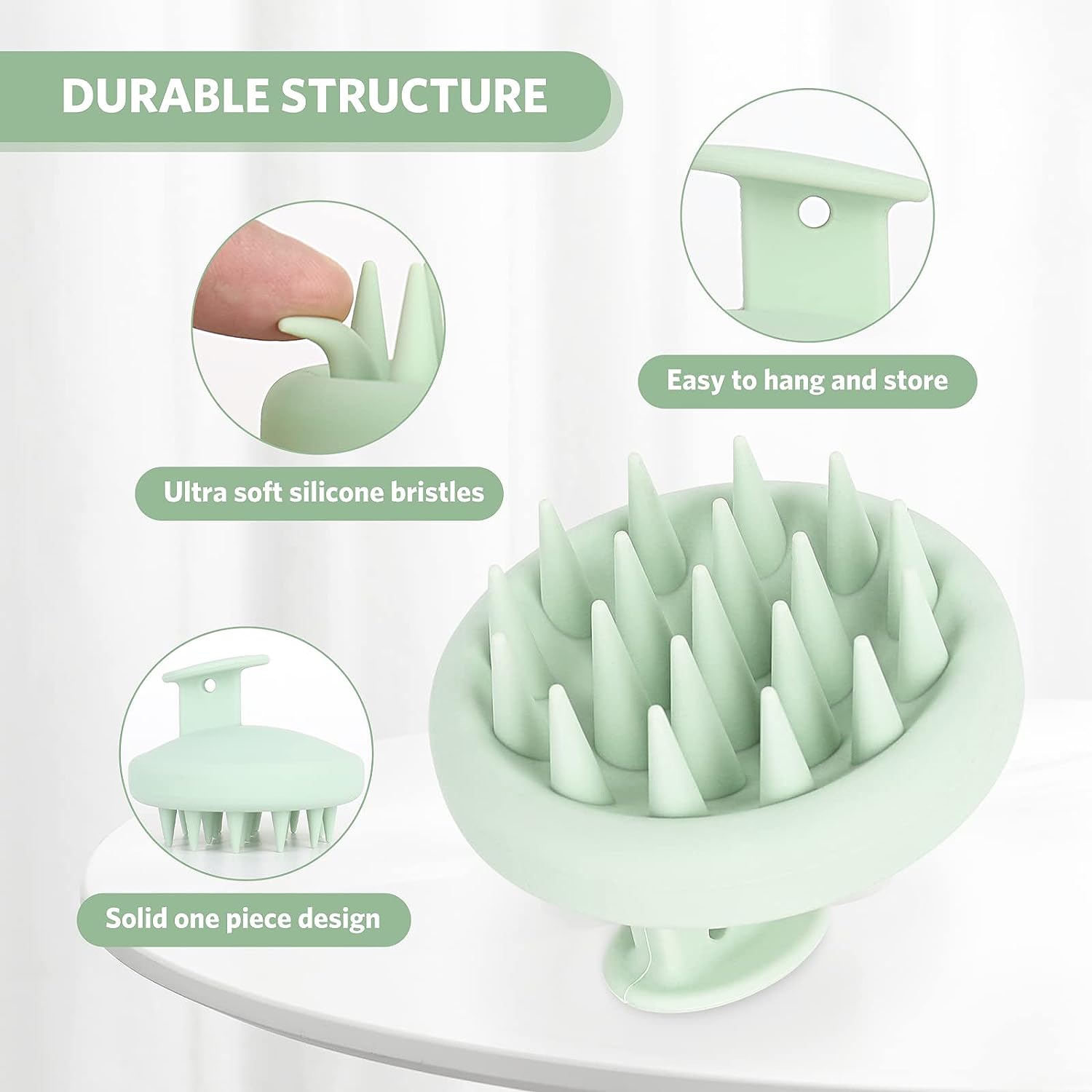 DURABLE STRUCTURE

Easy to hang and store

Ultra soft silicone bristles

Solid one piece design